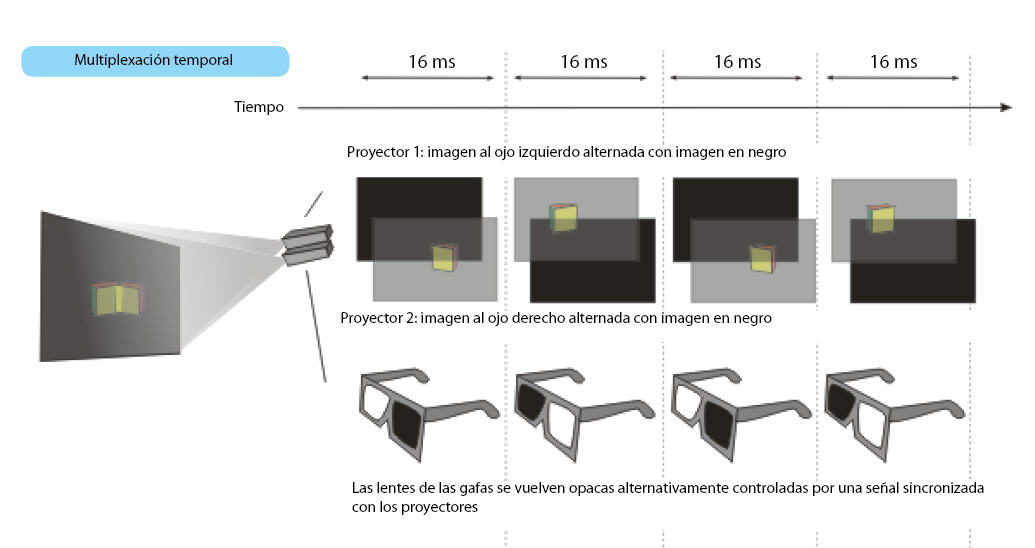 Multiplexación temporal

16 ms

16 ms

16 ms

16 ms

Tiempo

Proyector 1: imagen al ojo izquierdo alternada con imagen en negro

Proyector 2: imagen al ojo derecho alternada con imagen en negro

Las lentes de las gafas se vuelven opacas alternativamente controladas por una señal sincronizada con los proyectores